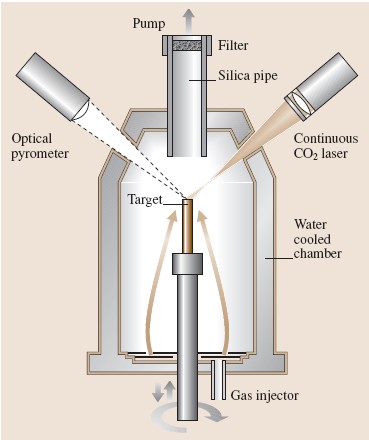 Pump

Filter

Silica pipe

Optical pyrometer

Continuous $CO_2$ laser

Target

Water cooled chamber

Gas injector